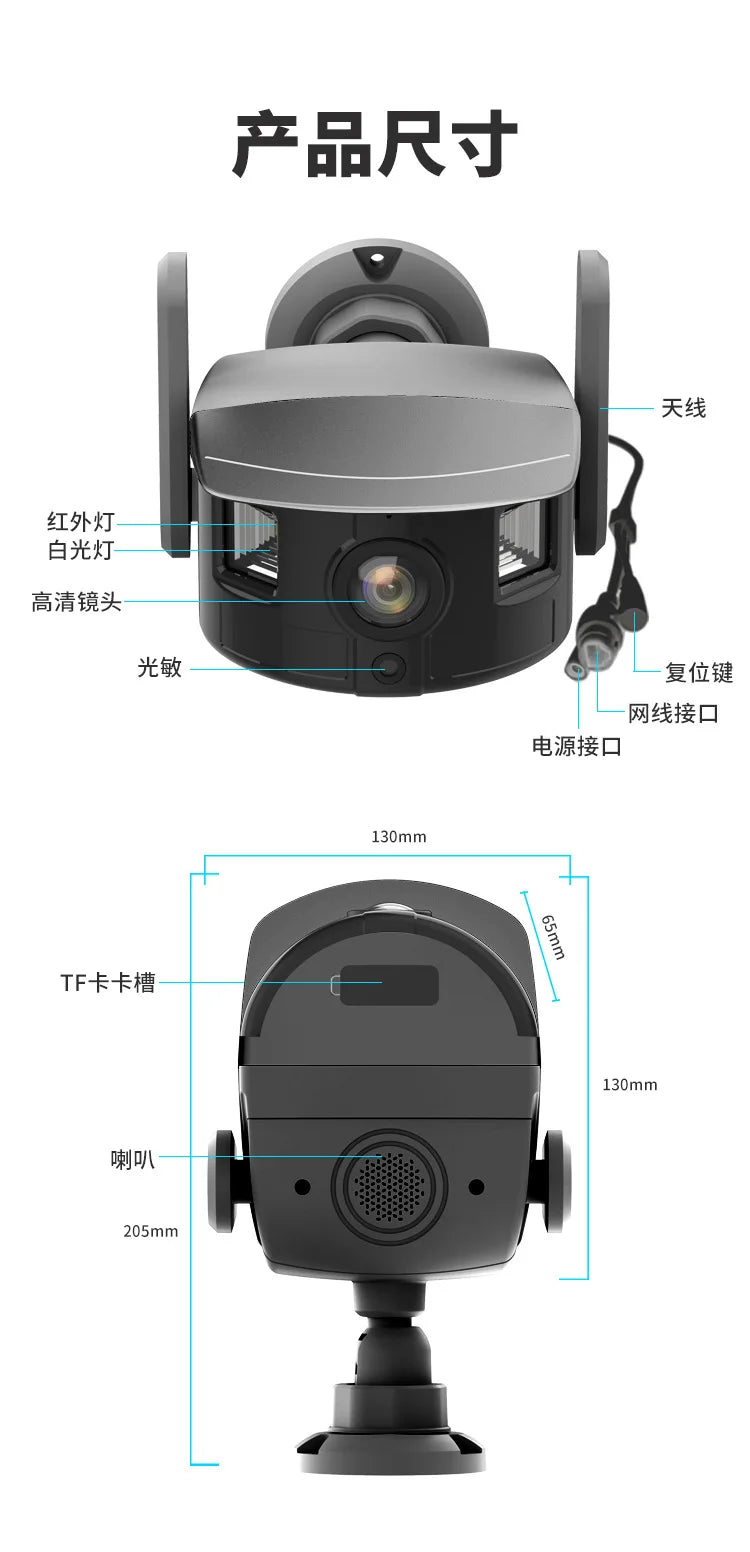 产品尺寸

天线

红外灯

白光灯

高清镜头

光敏

复位键

网线接口

电源接口

130mm

65mm

TF卡卡槽

130mm

喇叭

205mm