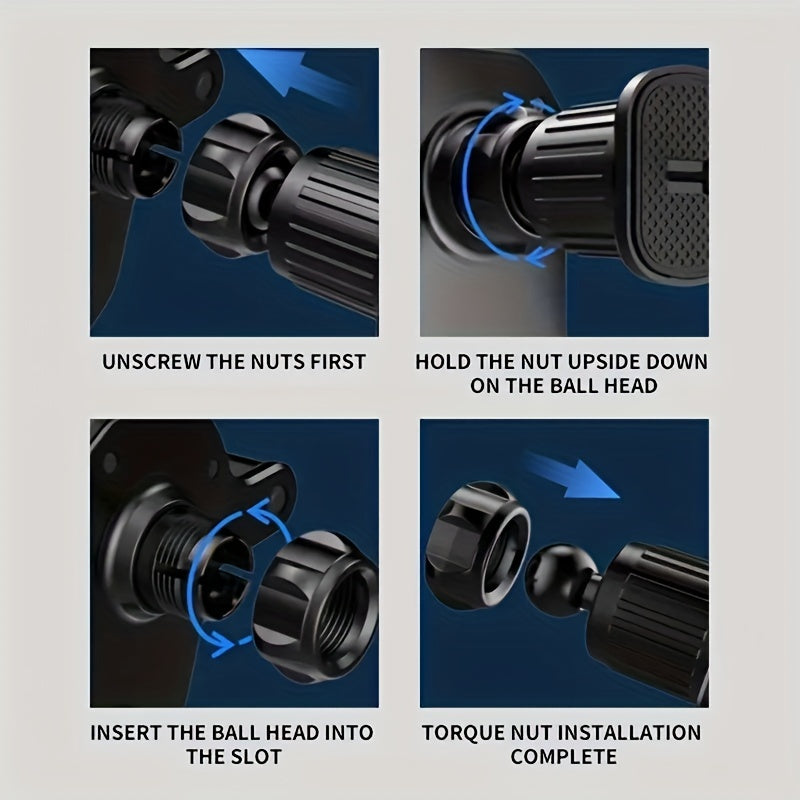 UNSCREW THE NUTS FIRST

HOLD THE NUT UPSIDE DOWN ON THE BALL HEAD

INSERT THE BALL HEAD INTO THE SLOT

TORQUE NUT INSTALLATION COMPLETE